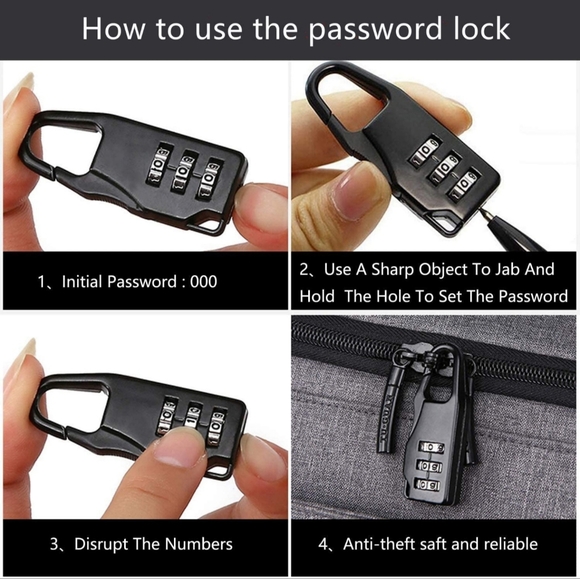 How to use the password lock

1、Initial Password : 000

2、Use A Sharp Object To Jab And Hold The Hole To Set The Password

3、Disrupt The Numbers

4、Anti-theft saft and reliable